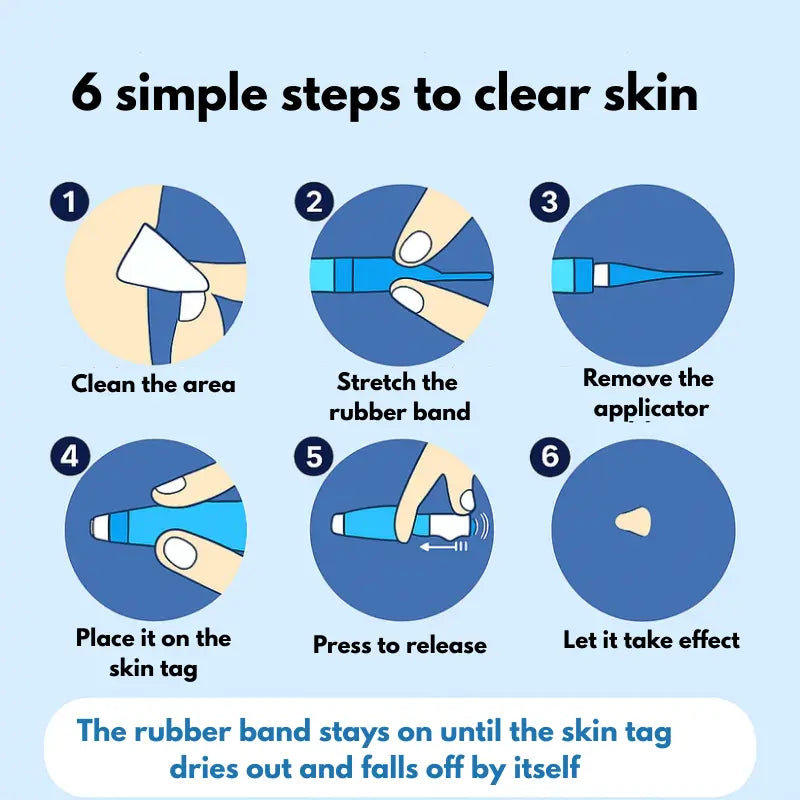 6 simple steps to clear skin

1
Clean the area

2
Stretch the rubber band

3
Remove the applicator

4
Place it on the skin tag

5
Press to release

6
Let it take effect

The rubber band stays on until the skin tag dries out and falls off by itself